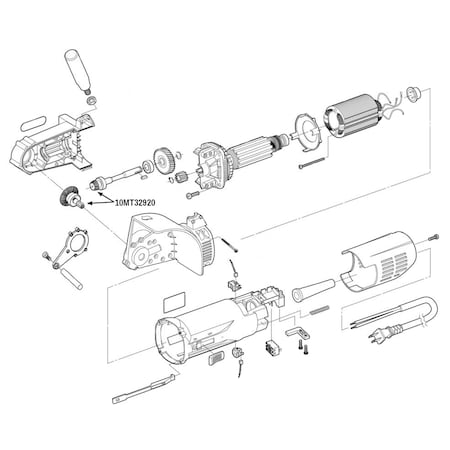 10MT32920